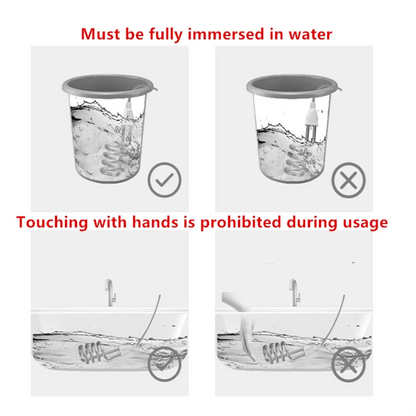 Must be fully immersed in water

Touching with hands is prohibited during usage