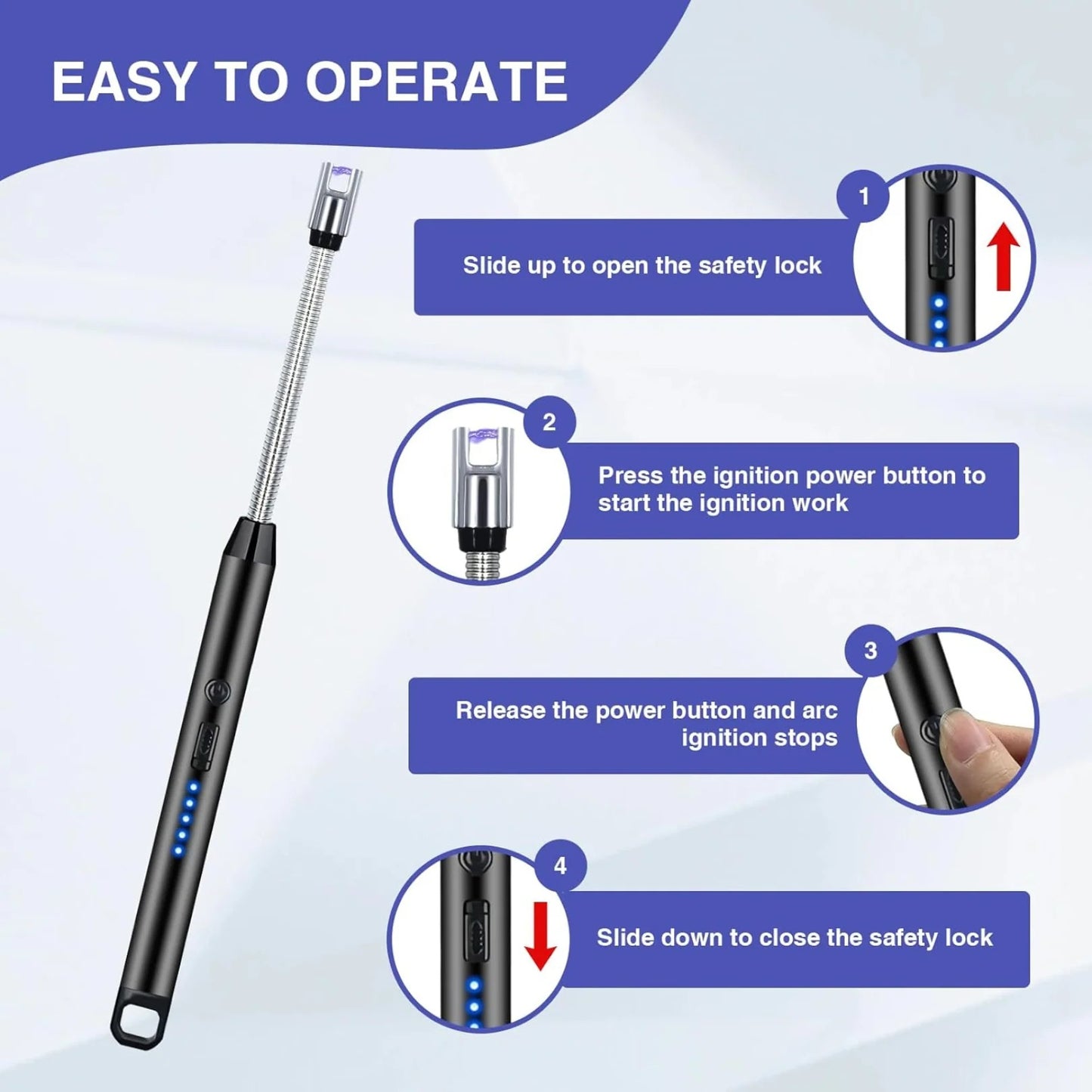 EASY TO OPERATE

1

Slide up to open the safety lock

2

Press the ignition power button to start the ignition work

3

Release the power button and arc ignition stops

4

Slide down to close the safety lock